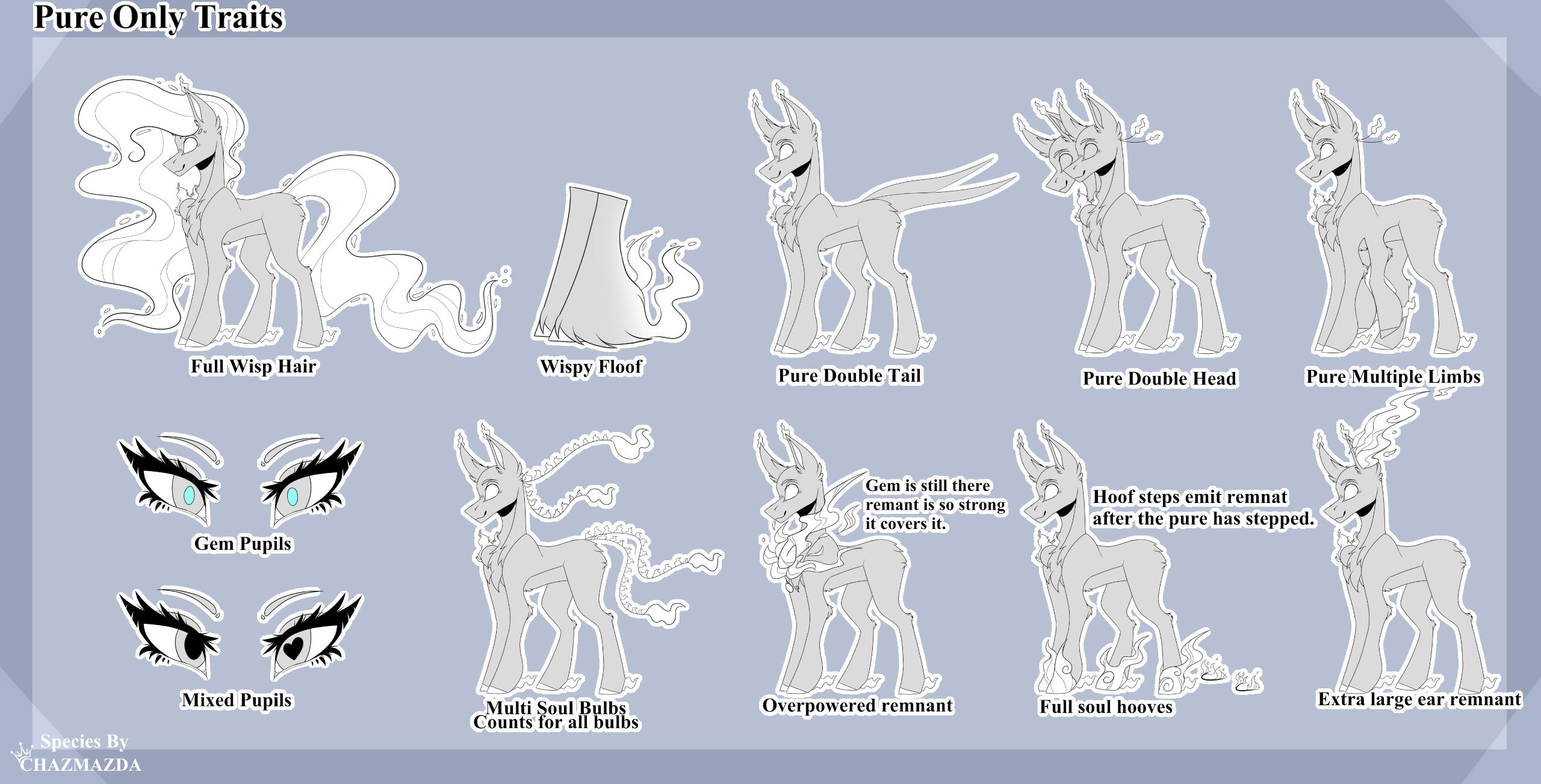 Pure Only Traits

Full Wisp Hair

Wispy Floof

Pure Double Tail

Pure Double Head

Pure Multiple Limbs

Gem Pupils

Mixed Pupils

Multi Soul Bulbs
Counts for all bulbs

Gem is still there remant is so strong it covers it.

Overpowered remnant

Hoof steps emit remnat after the pure has stepped.

Full soul hooves

Extra large ear remnant

Species By
CHAZMAZDA